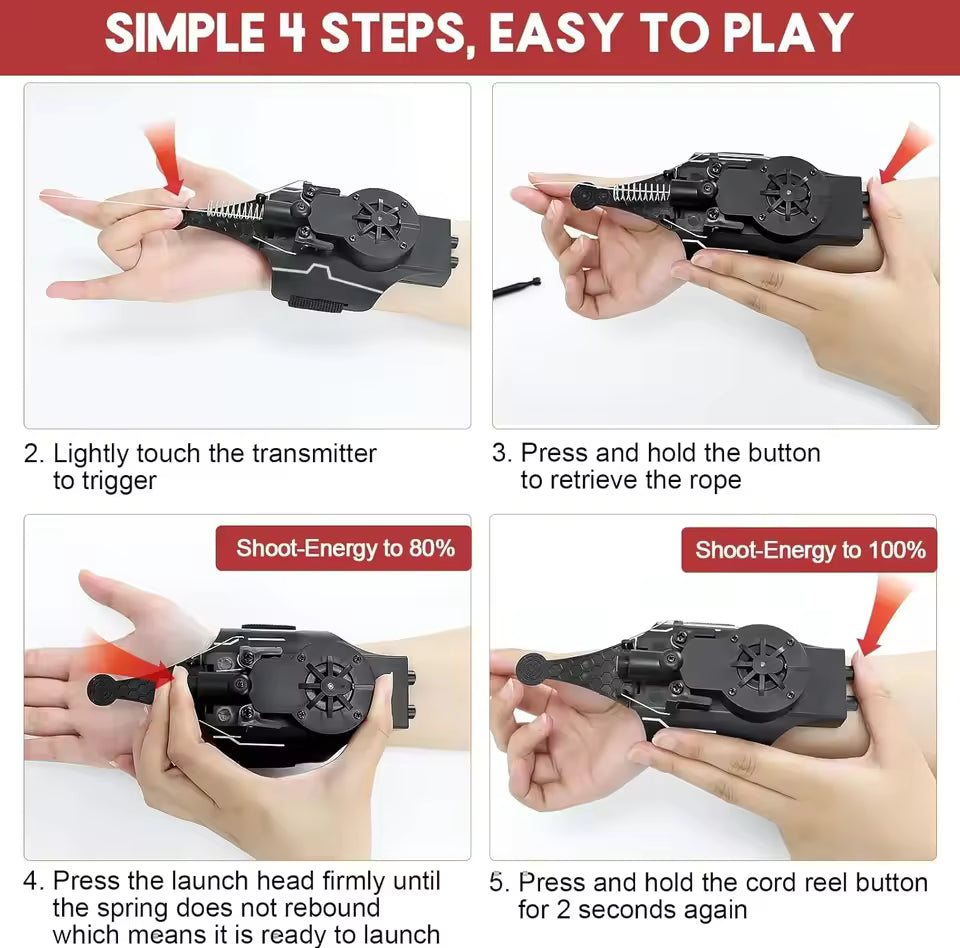 SIMPLE 4 STEPS, EASY TO PLAY

2. Lightly touch the transmitter to trigger

3. Press and hold the button to retrieve the rope

Shoot-Energy to 80%

4. Press the launch head firmly until the spring does not rebound which means it is ready to launch

Shoot-Energy to 100%

5. Press and hold the cord reel button for 2 seconds again